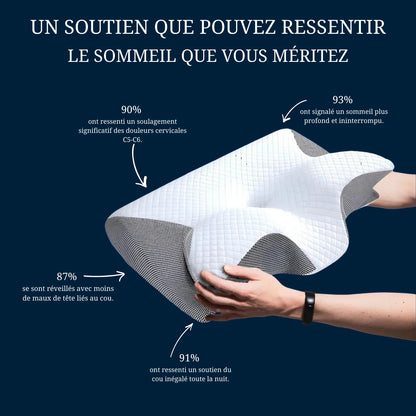 UN SOUTIEN QUE POUVEZ RESSENTIR
LE SOMMEIL QUE VOUS MÉRITEZ

90%
ont ressenti un soulagement significatif des douleurs cervicales C5-C6.

93%
ont signalé un sommeil plus profond et ininterrompu.

87%
se sont réveillés avec moins de maux de tête liés au cou.

91%
ont ressenti un soutien du cou inégalé toute la nuit.